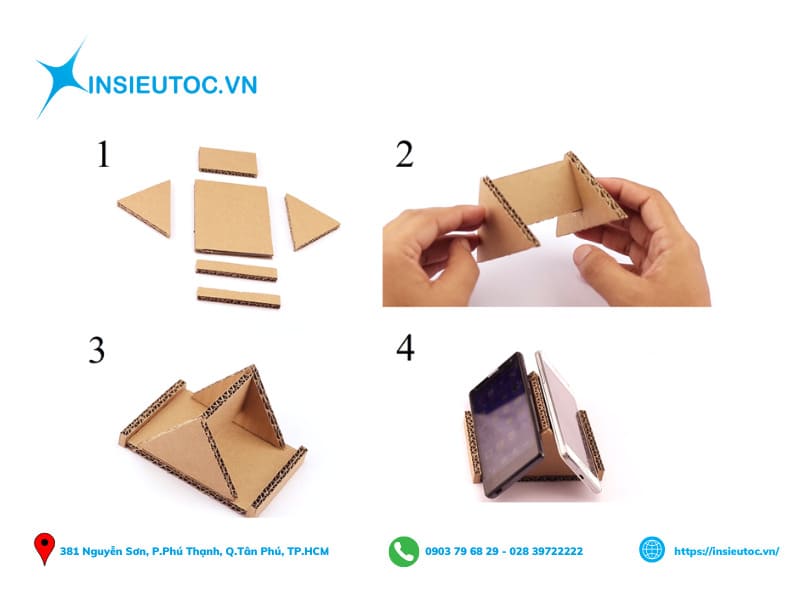 INSIEUTOC.VN

1

2

3

4

381 Nguyễn Sơn, P.Phú Thạnh, Q.Tân Phú, TP.HCM

0903 79 68 29 - 028 39722222

https://insieutoc.vn/